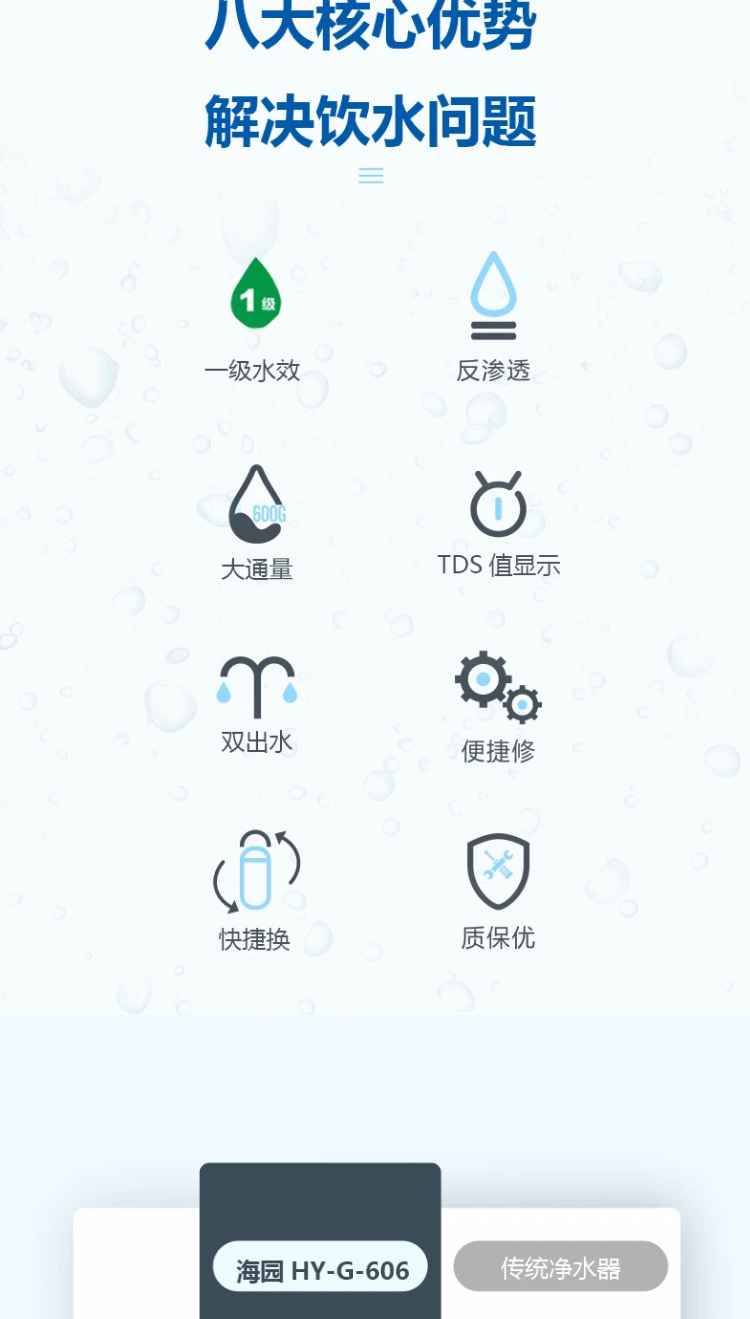 八大核心优势

解决饮水问题

1级

一级水效

反渗透

600G

大通量

TDS 值显示

双出水

便捷修

快捷换

质保优

海园 HY-G-606

传统净水器